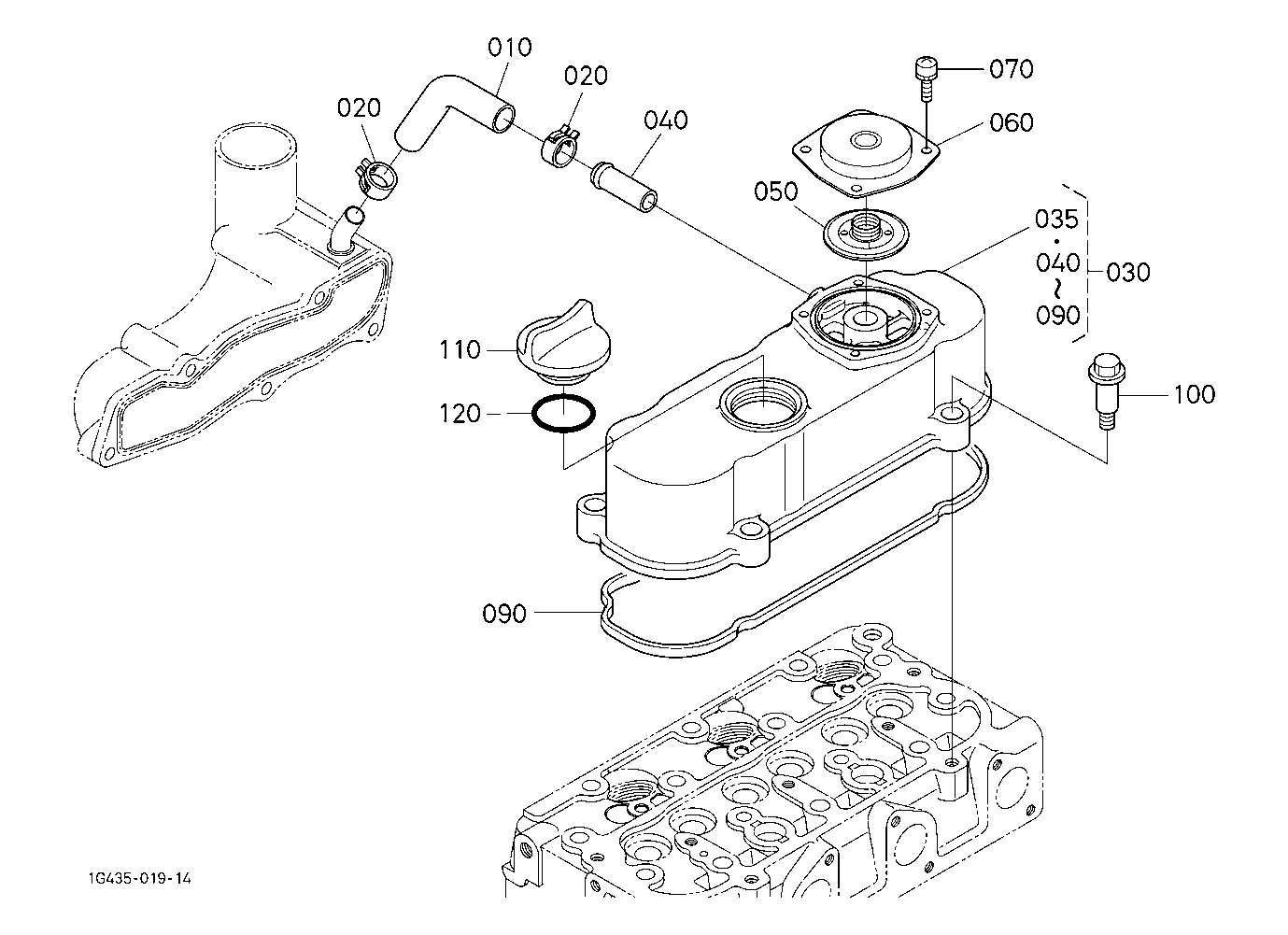 010
020
020
040
070
060
050
035
•
040
~
090
030
110
120
100
090
1G435-019-14